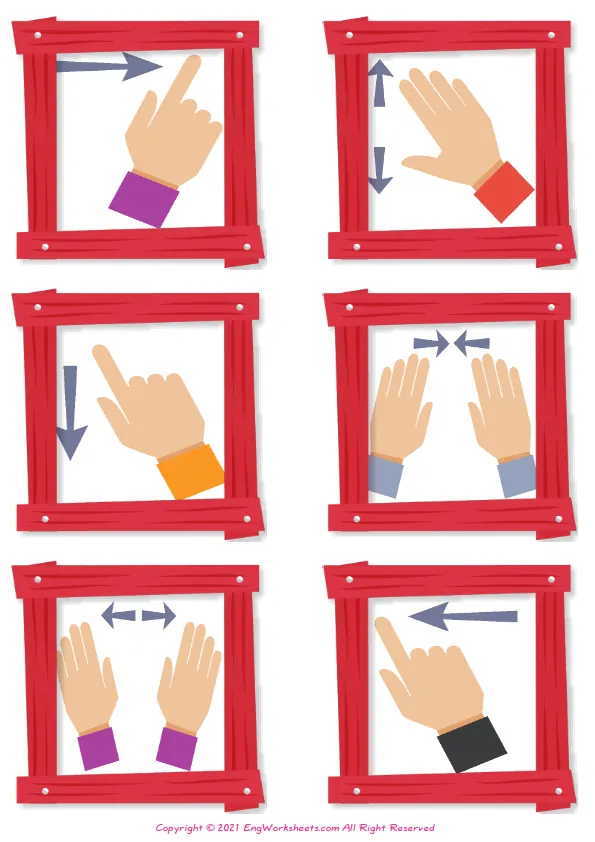 Copyright © 2021 EngWorksheets.com All Right Reserved